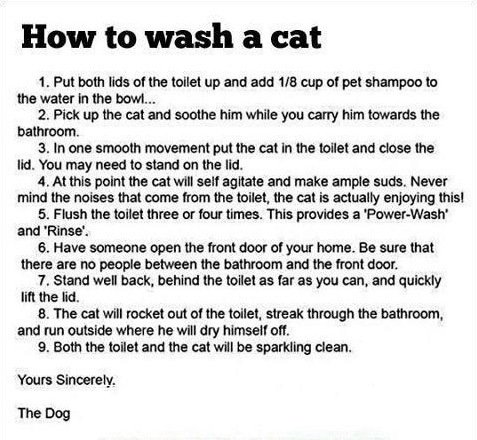 How to wash a cat

1. Put both lids of the toilet up and add 1/8 cup of pet shampoo to the water in the bowl...

2. Pick up the cat and soothe him while you carry him towards the bathroom.

3. In one smooth movement put the cat in the toilet and close the lid. You may need to stand on the lid.

4. At this point the cat will self agitate and make ample suds. Never mind the noises that come from the toilet, the cat is actually enjoying this!

5. Flush the toilet three or four times. This provides a 'Power-Wash' and 'Rinse'.

6. Have someone open the front door of your home. Be sure that there are no people between the bathroom and the front door.

7. Stand well back, behind the toilet as far as you can, and quickly lift the lid.

8. The cat will rocket out of the toilet, streak through the bathroom, and run outside where he will dry himself off.

9. Both the toilet and the cat will be sparkling clean.

Yours Sincerely.

The Dog